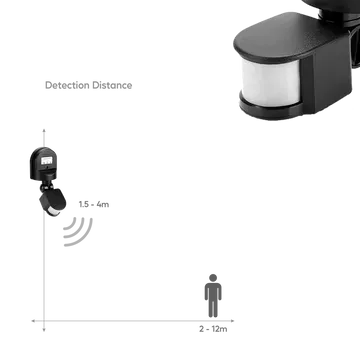 Detection Distance

1.5 - 4m

2 - 12m